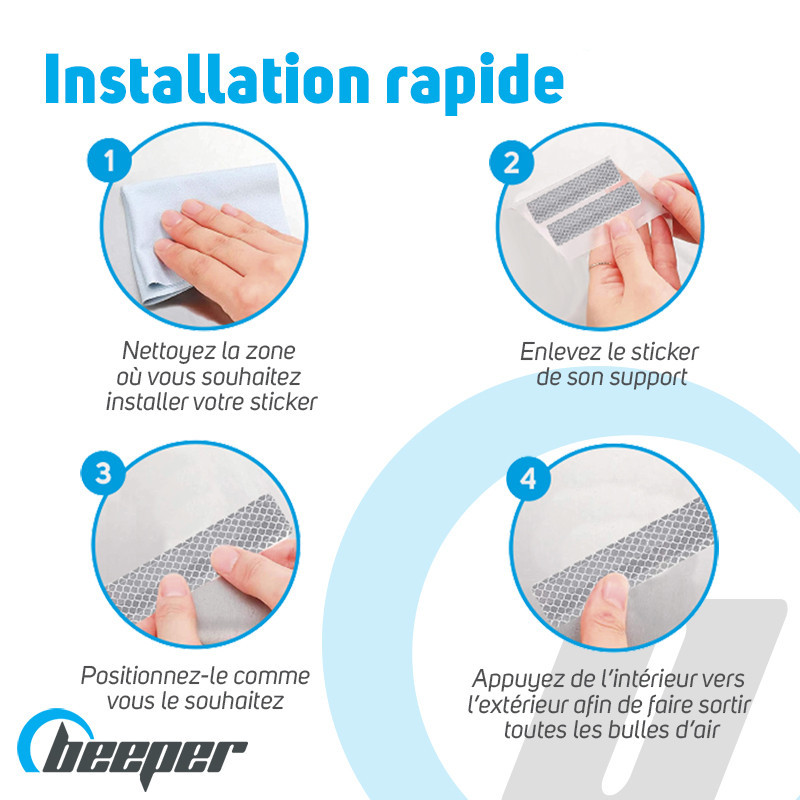 Installation rapide

1
Nettoyez la zone où vous souhaitez installer votre sticker

2
Enlevez le sticker de son support

3
Positionnez-le comme vous le souhaitez

4
Appuyez de l'intérieur vers l'extérieur afin de faire sortir toutes les bulles d'air

beeper